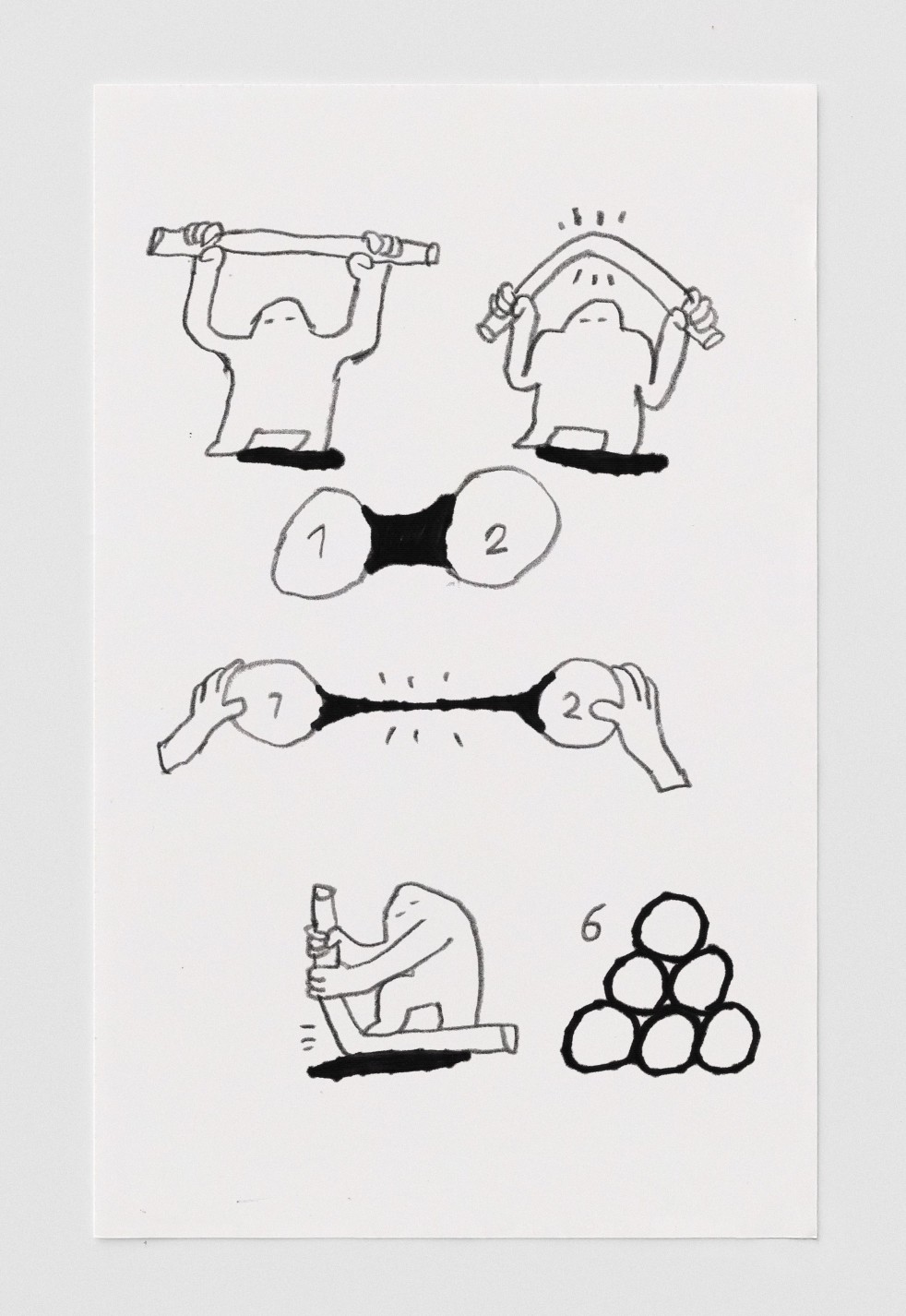 1
2
1
2
6